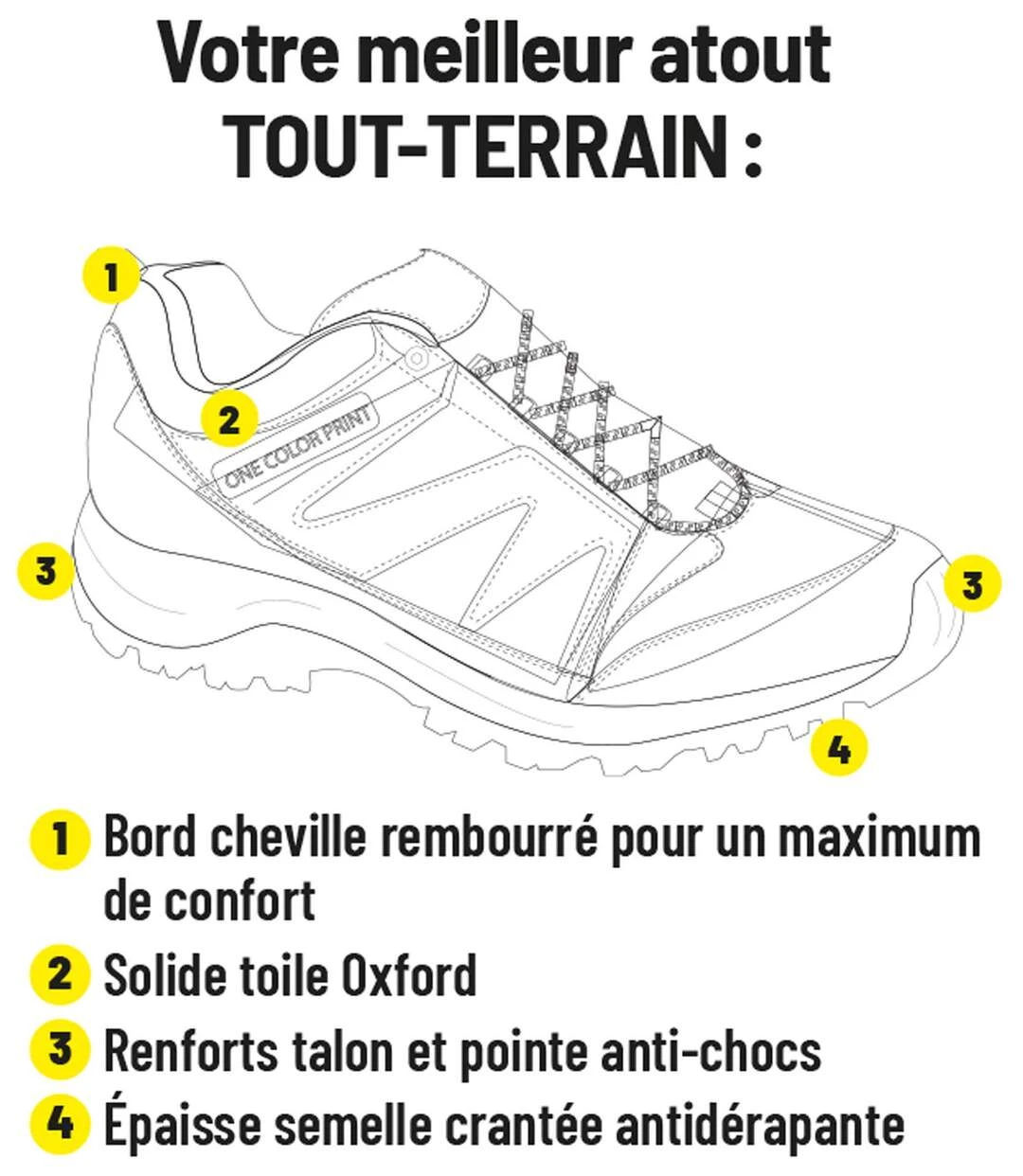 Votre meilleur atout
TOUT-TERRAIN :

1

2

ONE COLOR PRINT

3

3

4

1 Bord cheville rembourré pour un maximum de confort

2 Solide toile Oxford

3 Renforts talon et pointe anti-chocs

4 Épaisse semelle crantée antidérapante